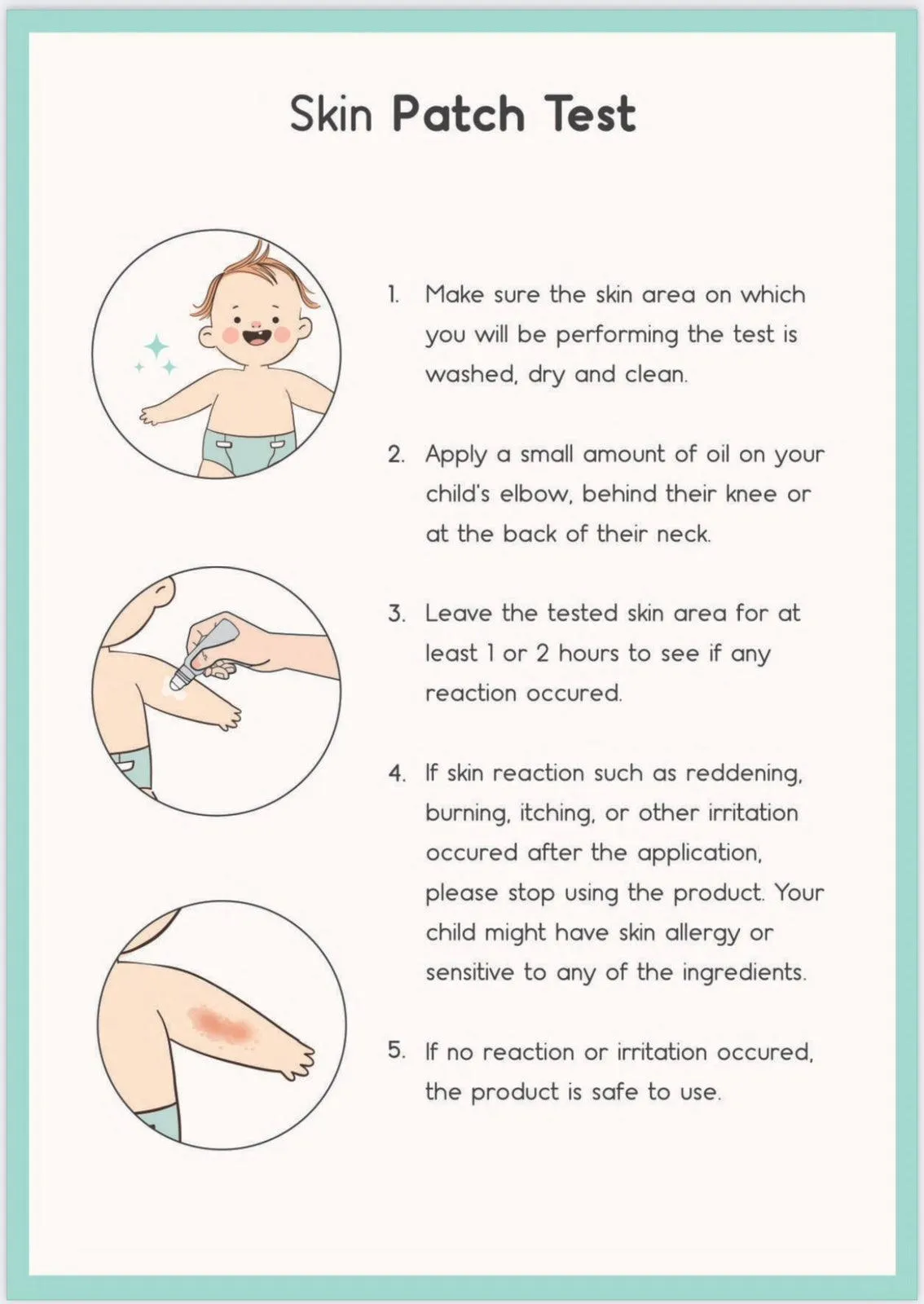 Skin Patch Test

1. Make sure the skin area on which you will be performing the test is washed, dry and clean.

2. Apply a small amount of oil on your child's elbow, behind their knee or at the back of their neck.

3. Leave the tested skin area for at least 1 or 2 hours to see if any reaction occured.

4. If skin reaction such as reddening, burning, itching, or other irritation occured after the application, please stop using the product. Your child might have skin allergy or sensitive to any of the ingredients.

5. If no reaction or irritation occured, the product is safe to use.